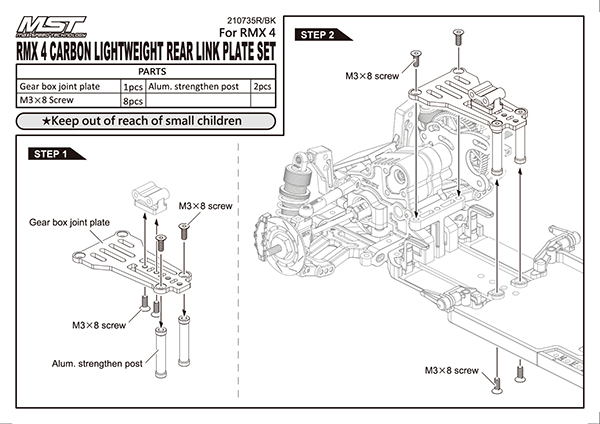 MST
MAX SPEED TECHNOLOGY

210735R/BK
For RMX 4

RMX 4 CARBON LIGHTWEIGHT REAR LINK PLATE SET

| PARTS | | | |
|---|---|---|---|
| Gear box joint plate | 1pcs | Alum. strengthen post | 2pcs |
| M3×8 Screw | 8pcs | | |

★Keep out of reach of small children

STEP 1

M3×8 screw

Gear box joint plate

M3×8 screw

Alum. strengthen post

STEP 2

M3×8 screw

M3×8 screw