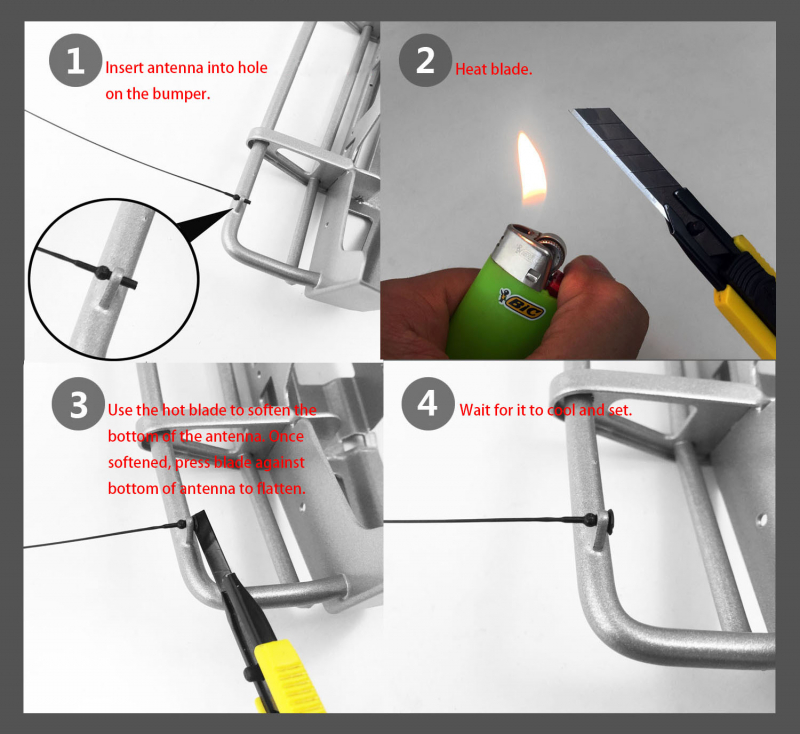 1 Insert antenna into hole on the bumper.

2 Heat blade.

BIC

3 Use the hot blade to soften the bottom of the antenna. Once softened, press blade against bottom of antenna to flatten.

4 Wait for it to cool and set.